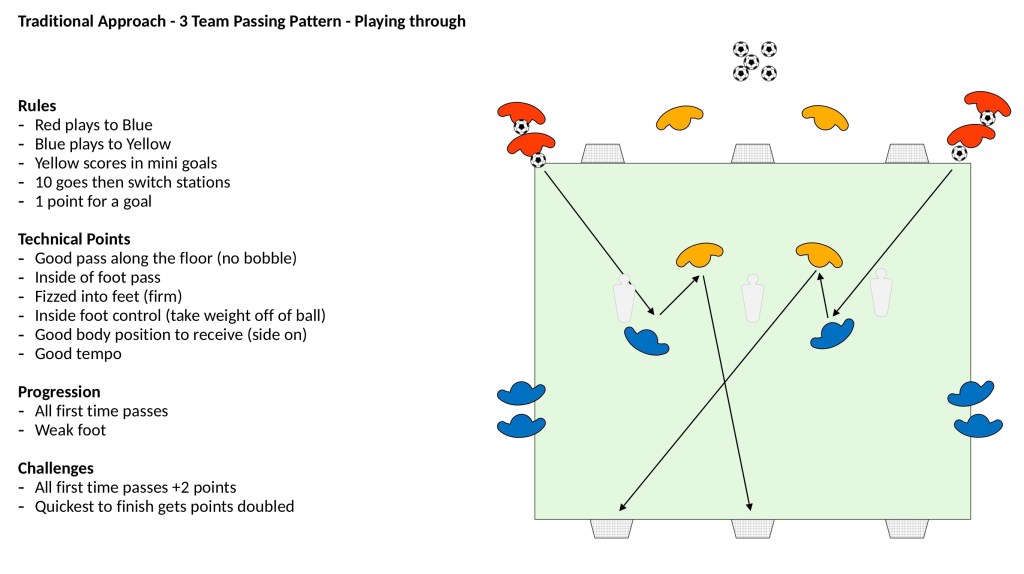 Traditional Approach - 3 Team Passing Pattern - Playing through

Rules
- Red plays to Blue
- Blue plays to Yellow
- Yellow scores in mini goals
- 10 goes then switch stations
- 1 point for a goal

Technical Points
- Good pass along the floor (no bobble)
- Inside of foot pass
- Fizzed into feet (firm)
- Inside foot control (take weight off of ball)
- Good body position to receive (side on)
- Good tempo

Progression
- All first time passes
- Weak foot

Challenges
- All first time passes +2 points
- Quickest to finish gets points doubled